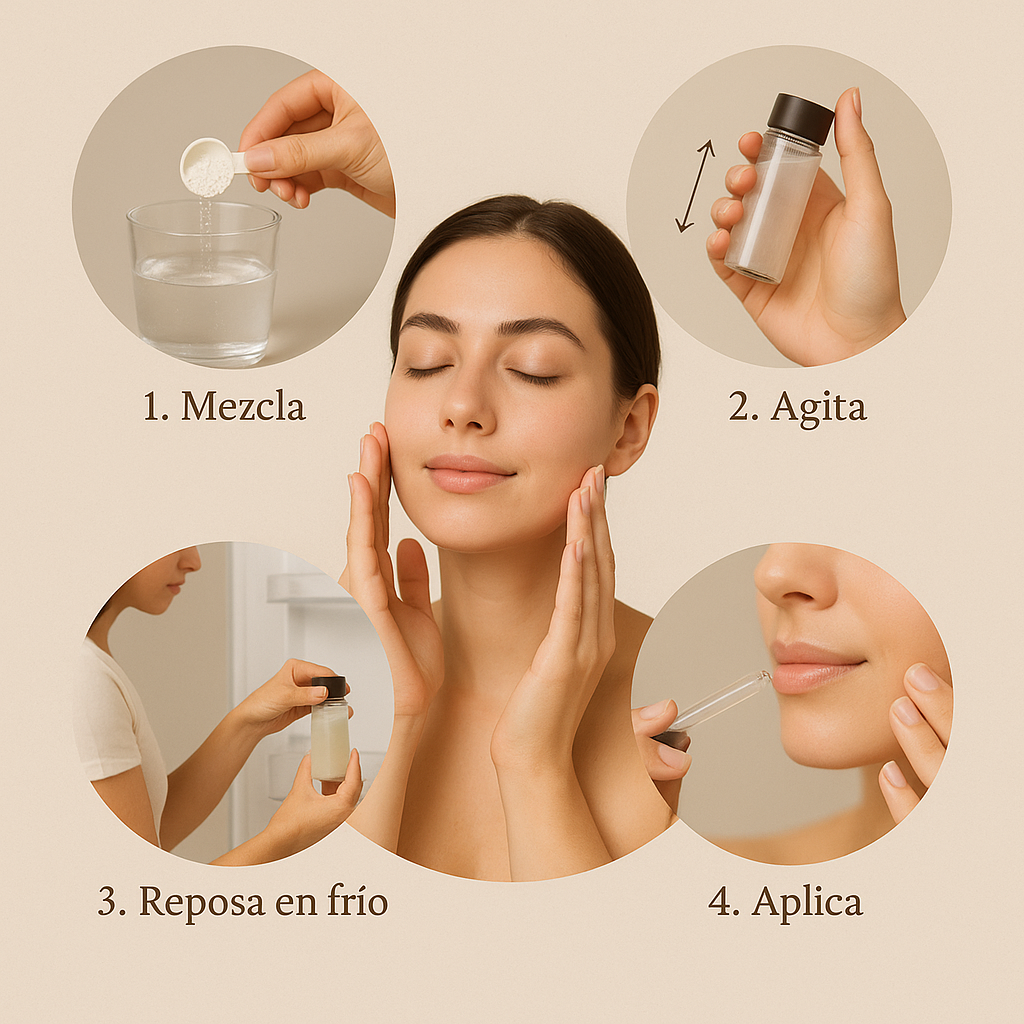 1. Mezcla

2. Agita

3. Reposa en frío

4. Aplica